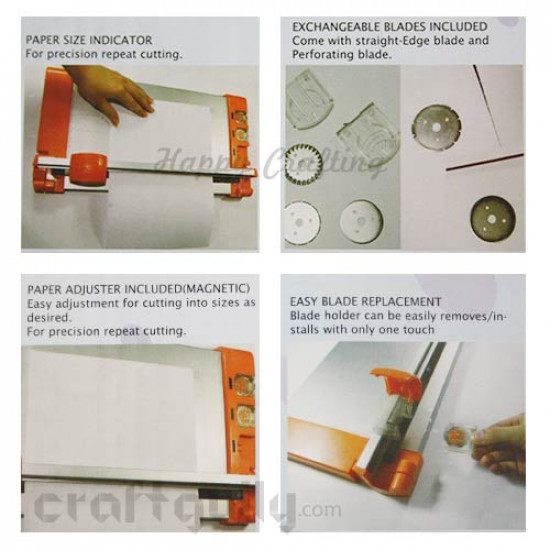 PAPER SIZE INDICATOR
For precision repeat cutting.

EXCHANGEABLE BLADES INCLUDED
Come with straight-Edge blade and Perforating blade.

Happy Crafting

PAPER ADJUSTER INCLUDED(MAGNETIC)
Easy adjustment for cutting into sizes as desired.
For precision repeat cutting.

EASY BLADE REPLACEMENT
Blade holder can be easily removes/installs with only one touch

craftgully.com